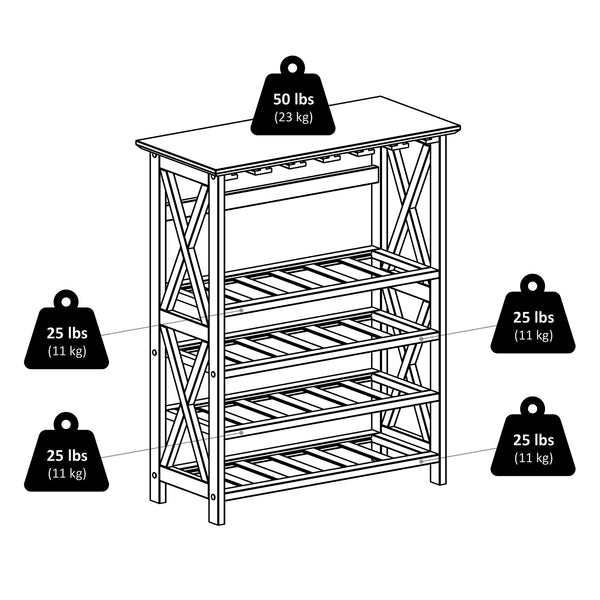 50 lbs
(23 kg)

25 lbs
(11 kg)

25 lbs
(11 kg)

25 lbs
(11 kg)

25 lbs
(11 kg)