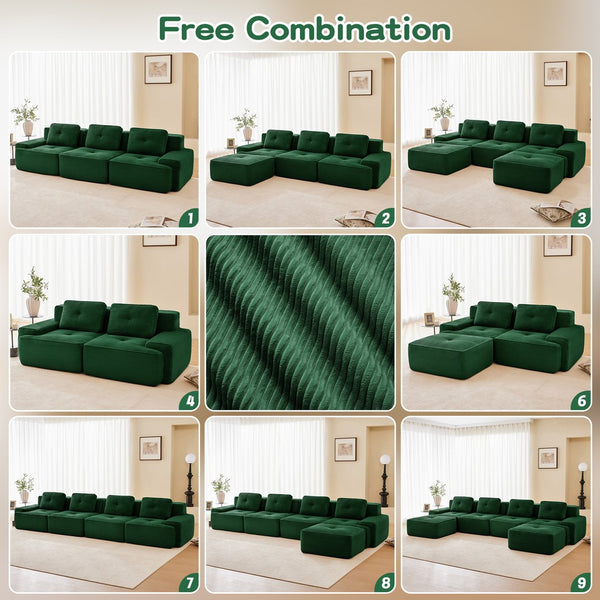 Free Combination

1

2

3

4

6

7

8

9