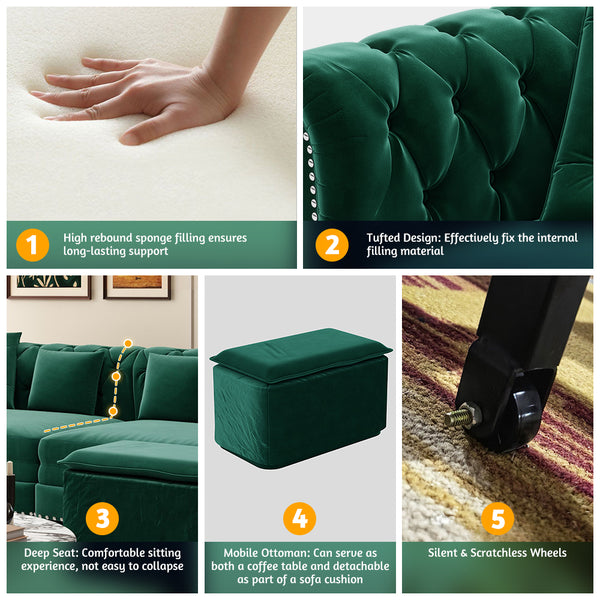 1
High rebound sponge filling ensures long-lasting support

2
Tufted Design: Effectively fix the internal filling material

3
Deep Seat: Comfortable sitting experience, not easy to collapse

4
Mobile Ottoman: Can serve as both a coffee table and detachable as part of a sofa cushion

5
Silent & Scratchless Wheels