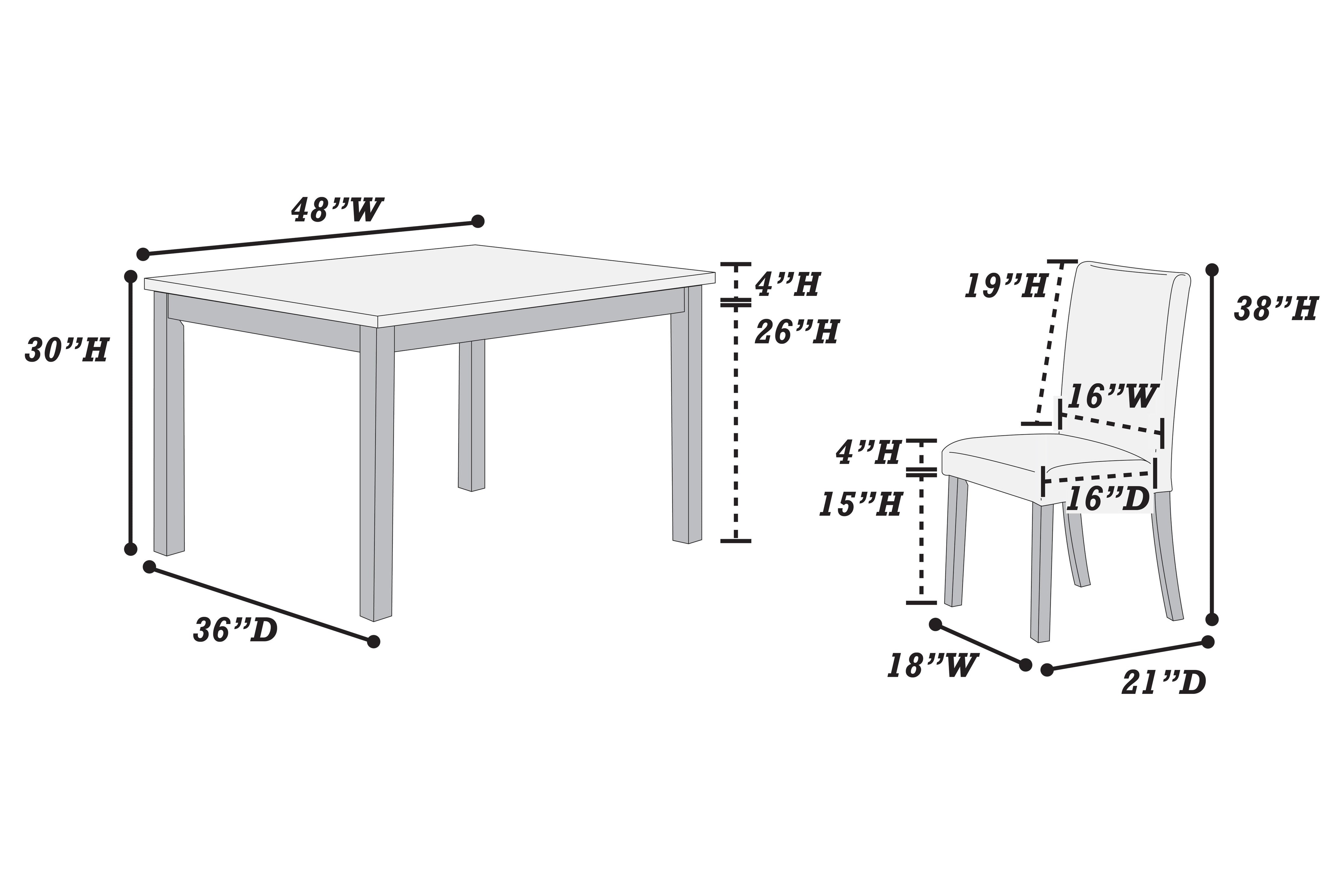 48”W

30”H

4”H

26”H

36”D

19”H

38”H

16”W

4”H

16”D

15”H

18”W

21”D