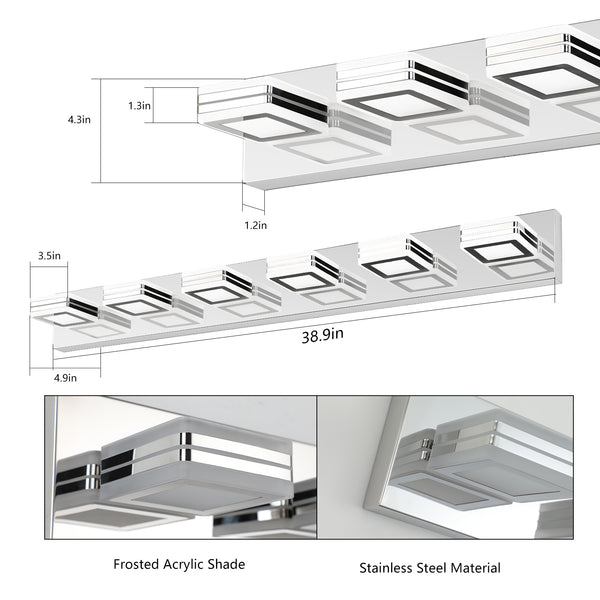 4.3in

1.3in

1.2in

3.5in

38.9in

4.9in

Frosted Acrylic Shade

Stainless Steel Material