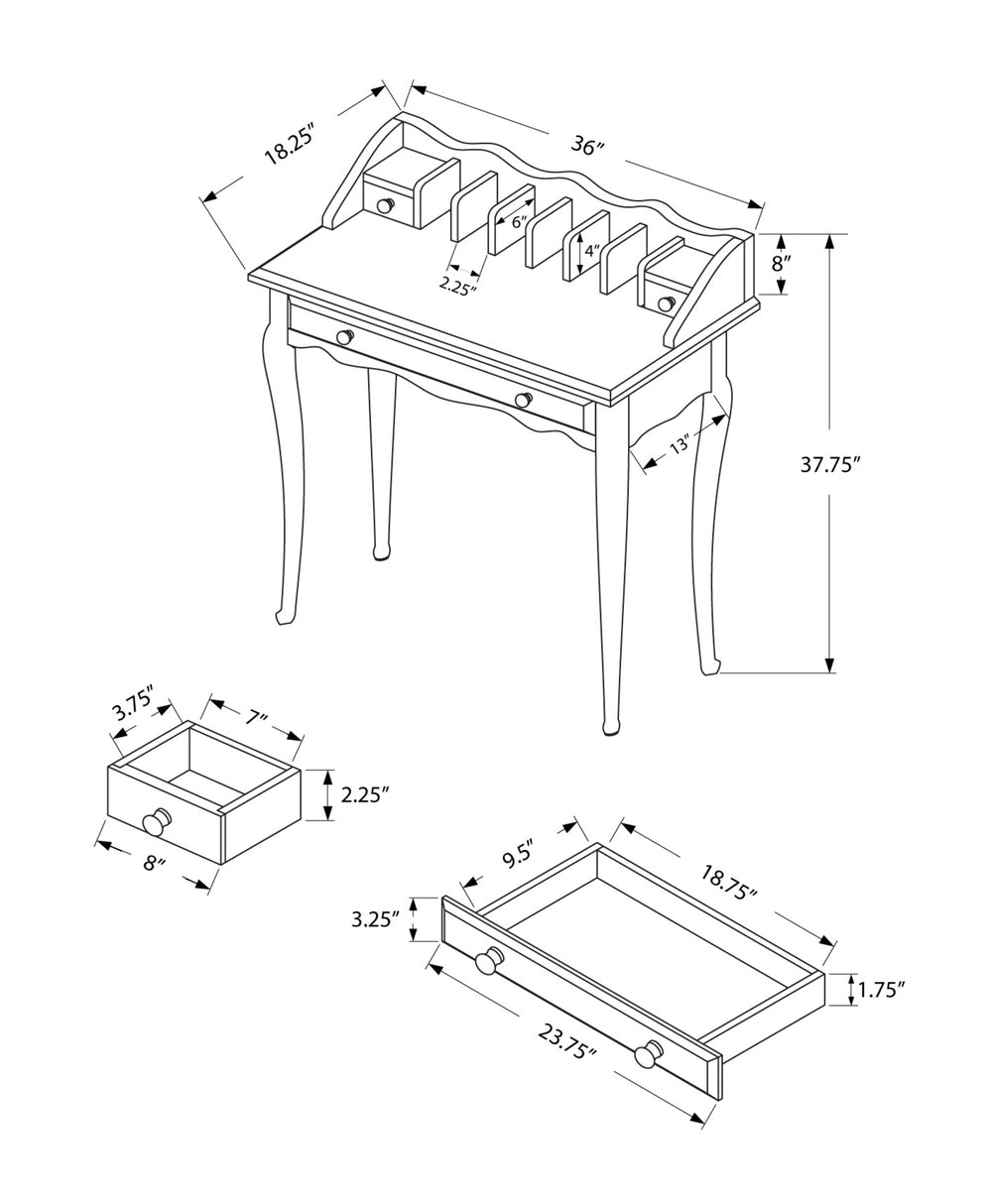 18.25″
36″
6″
4″
2.25″
8″
13″
37.75″
3.75″
7″
2.25″
8″
9.5″
18.75″
3.25″
1.75″
23.75″