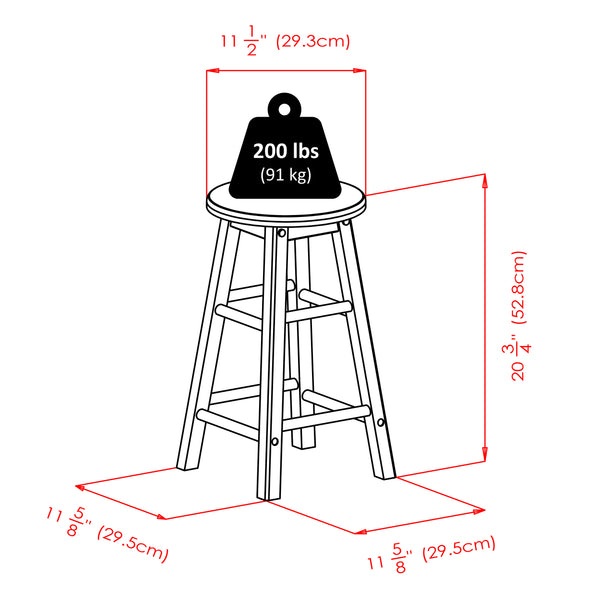 $11\frac{1}{2}$" (29.3cm)

200 lbs
(91 kg)

$20\frac{3}{4}$" (52.8cm)

$11\frac{5}{8}$" (29.5cm)

$11\frac{5}{8}$" (29.5cm)