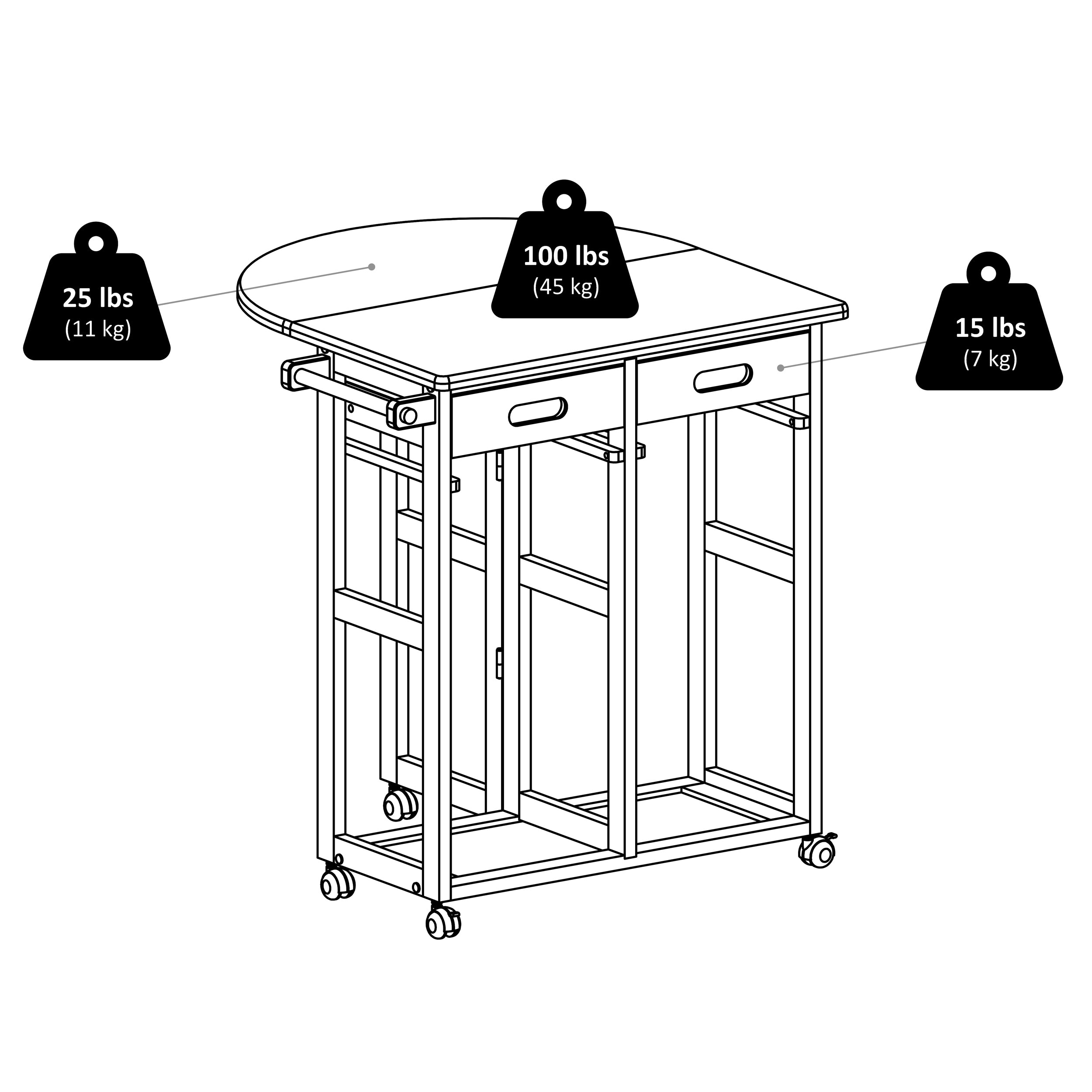 25 lbs
(11 kg)

100 lbs
(45 kg)

15 lbs
(7 kg)