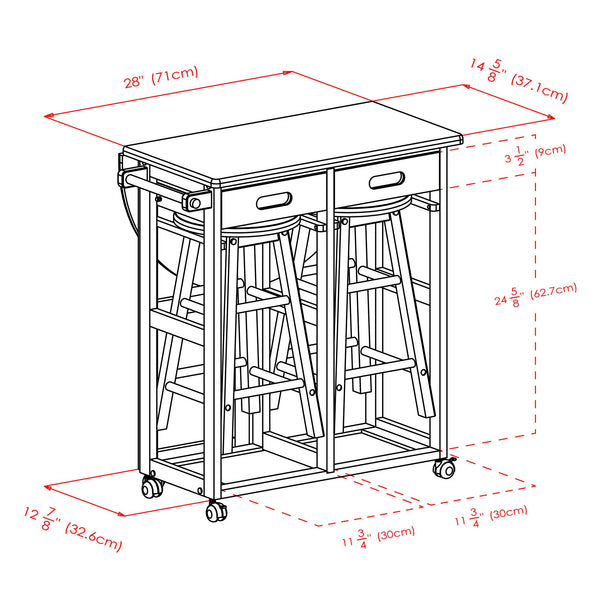 28" (71cm)

$14\frac{5}{8}$" (37.1cm)

$3\frac{1}{2}$" (9cm)

$24\frac{5}{8}$" (62.7cm)

$12\frac{7}{8}$" (32.6cm)

$11\frac{3}{4}$" (30cm)

$11\frac{3}{4}$" (30cm)