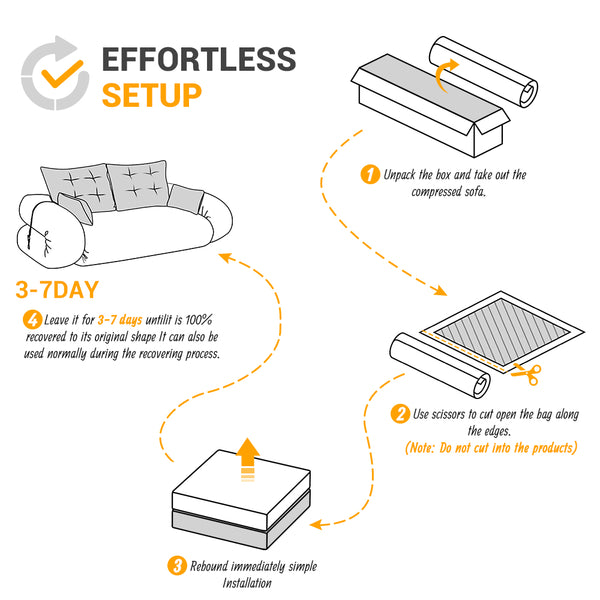 EFFORTLESS
SETUP

1 Unpack the box and take out the compressed sofa.

2 Use scissors to cut open the bag along the edges.
(Note: Do not cut into the products)

3 Rebound immediately simple Installation

3-7DAY

4 Leave it for 3-7 days untilit is 100% recovered to its original shape It can also be used normally during the recovering process.