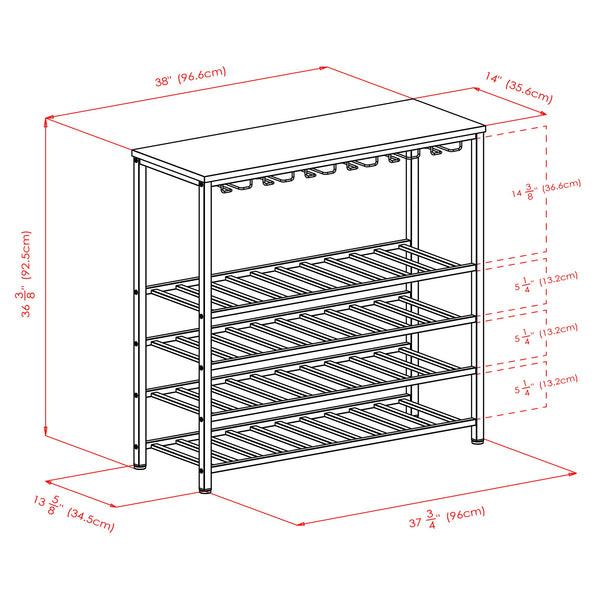 38" (96.6cm)

14" (35.6cm)

$36\frac{3}{8}$" (92.5cm)

$14\frac{3}{8}$" (36.6cm)

$5\frac{1}{4}$" (13.2cm)

$5\frac{1}{4}$" (13.2cm)

$5\frac{1}{4}$" (13.2cm)

$13\frac{5}{8}$" (34.5cm)

$37\frac{3}{4}$" (96cm)