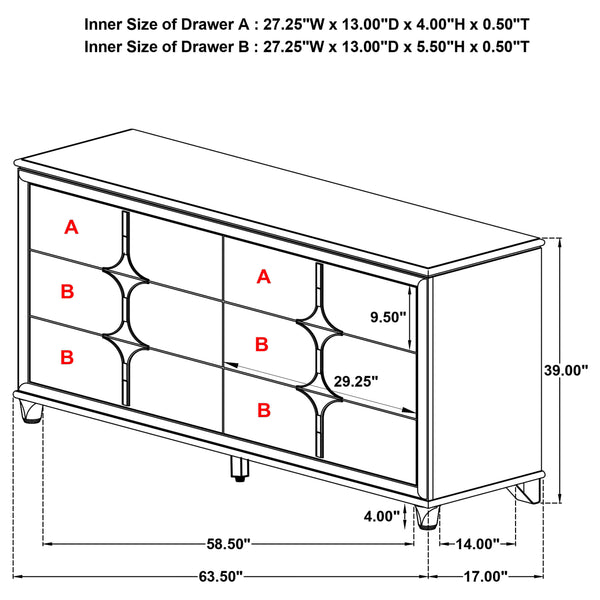 Inner Size of Drawer A : 27.25"W x 13.00"D x 4.00"H x 0.50"T
Inner Size of Drawer B : 27.25"W x 13.00"D x 5.50"H x 0.50"T

A
B
B
A
B
B
9.50"
29.25"
39.00"
4.00"
58.50"
14.00"
63.50"
17.00"