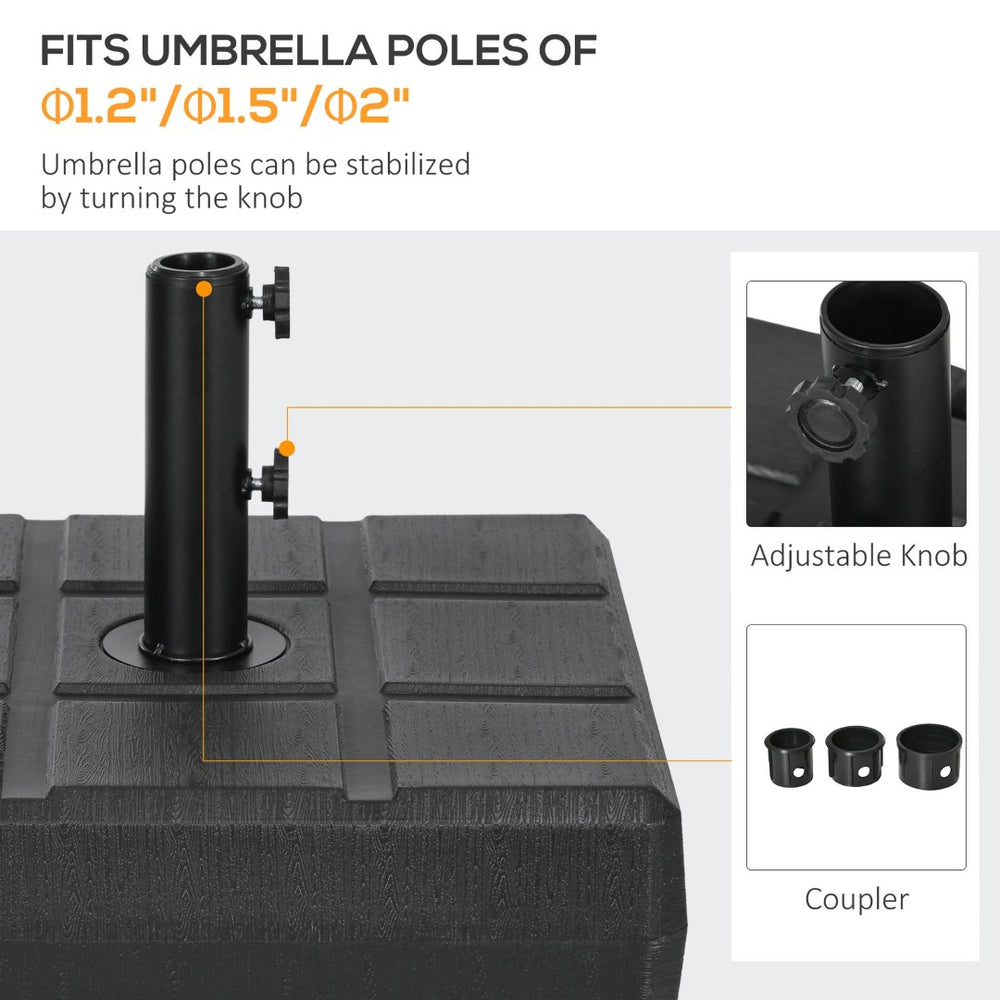 FITS UMBRELLA POLES OF
Φ1.2"/Φ1.5"/Φ2"

Umbrella poles can be stabilized by turning the knob

Adjustable Knob

Coupler