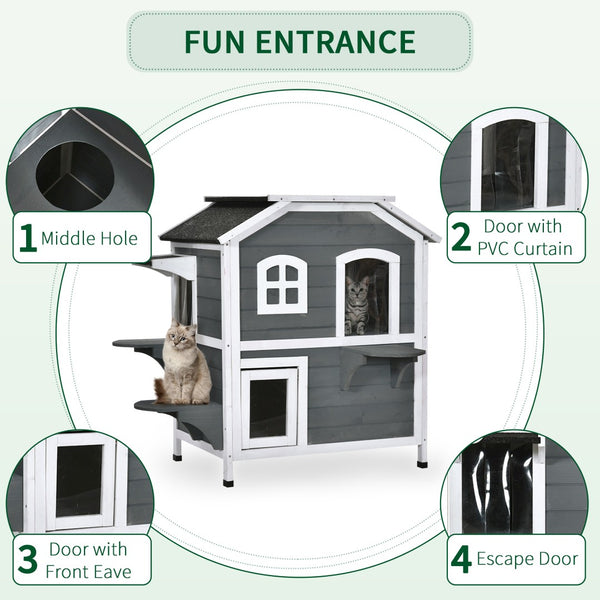 FUN ENTRANCE

1 Middle Hole

2 Door with PVC Curtain

3 Door with Front Eave

4 Escape Door