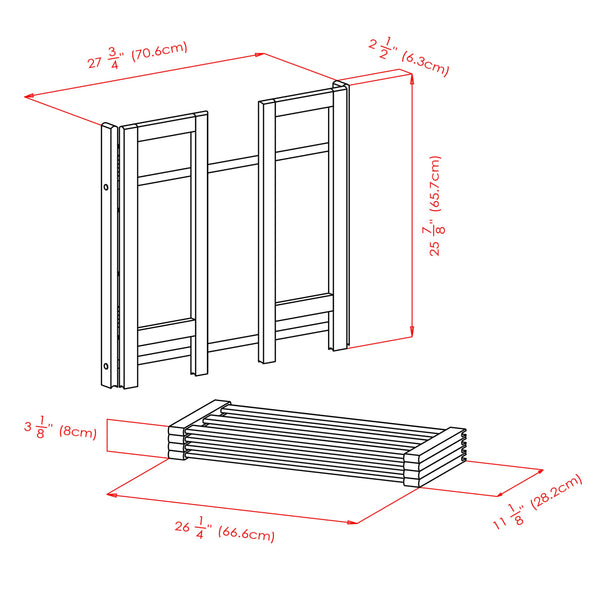 27 $\frac{3}{4}$" (70.6cm)

2 $\frac{1}{2}$" (6.3cm)

25 $\frac{7}{8}$" (65.7cm)

3 $\frac{1}{8}$" (8cm)

26 $\frac{1}{4}$" (66.6cm)

11 $\frac{1}{8}$" (28.2cm)