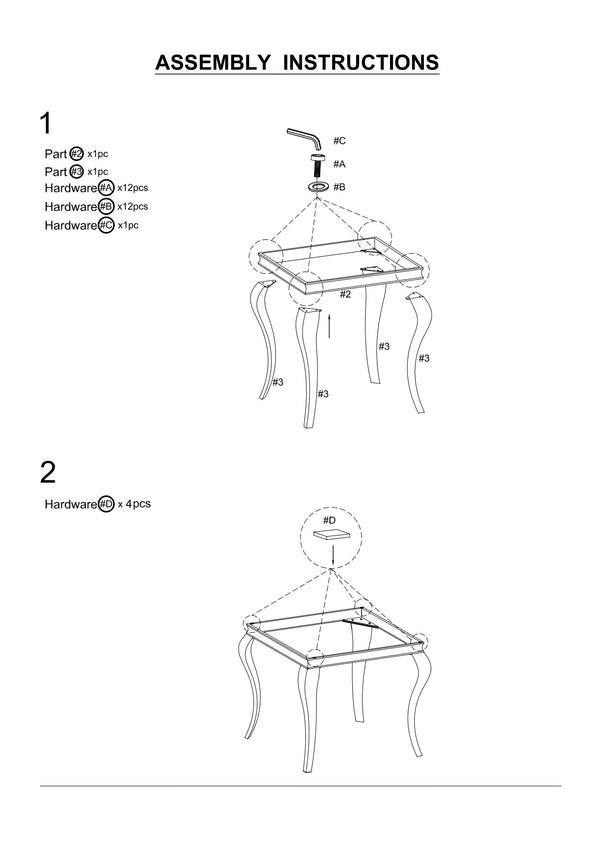 ASSEMBLY INSTRUCTIONS

1

Part #2 x1pc
Part #3 x1pc
Hardware #A x12pcs
Hardware #B x12pcs
Hardware #C x1pc

#C
#A
#B
#2
#3
#3
#3
#3

2

Hardware #D x 4pcs

#D