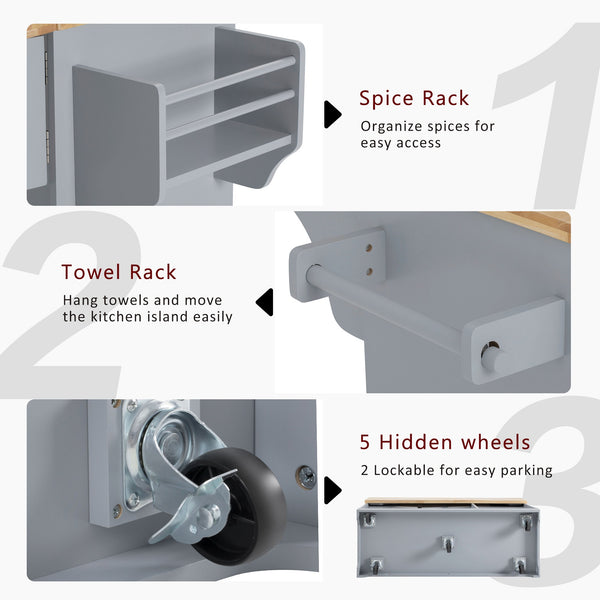 1

Spice Rack

Organize spices for easy access

2

Towel Rack

Hang towels and move the kitchen island easily

3

5 Hidden wheels

2 Lockable for easy parking