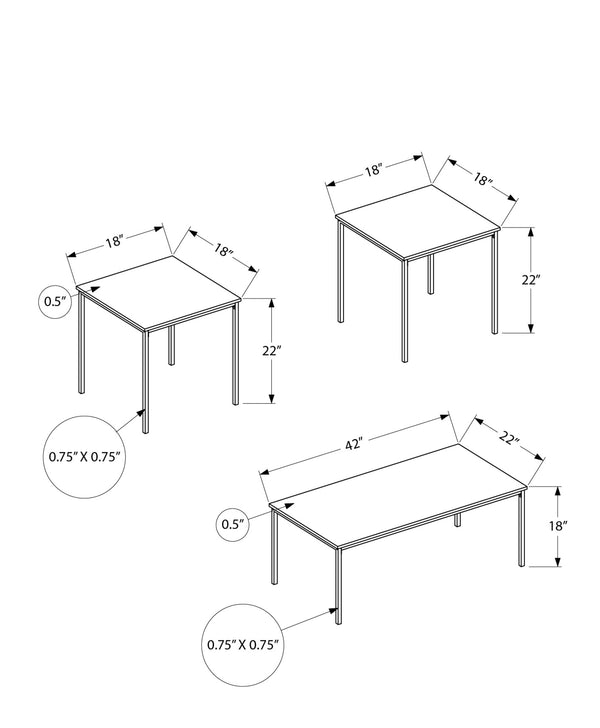 18"
18"
22"
18"
18"
0.5"
22"
0.75" X 0.75"
42"
22"
0.5"
18"
0.75" X 0.75"