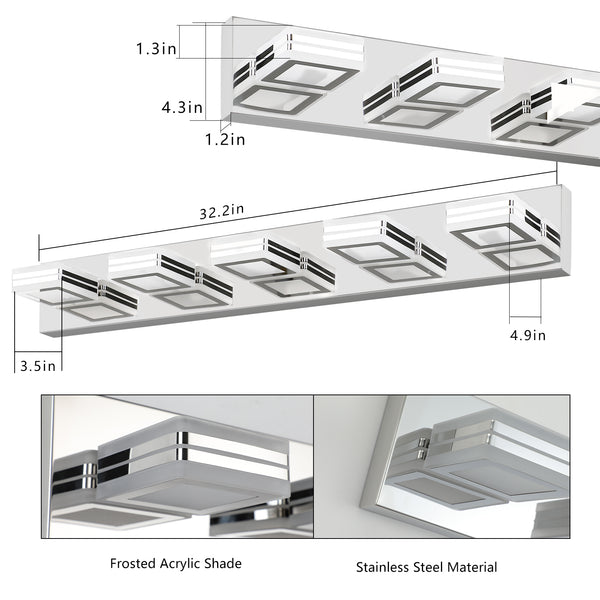 1.3in
4.3in
1.2in
32.2in
4.9in
3.5in

Frosted Acrylic Shade

Stainless Steel Material