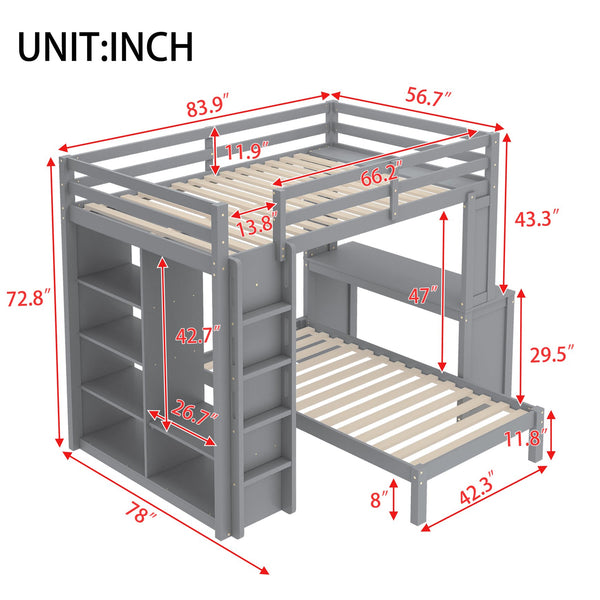 UNIT:INCH

83.9″
56.7″
11.9″
66.2″
13.8″
43.3″
72.8″
47″
42.7″
29.5″
26.7″
11.8″
8″
42.3″
78″