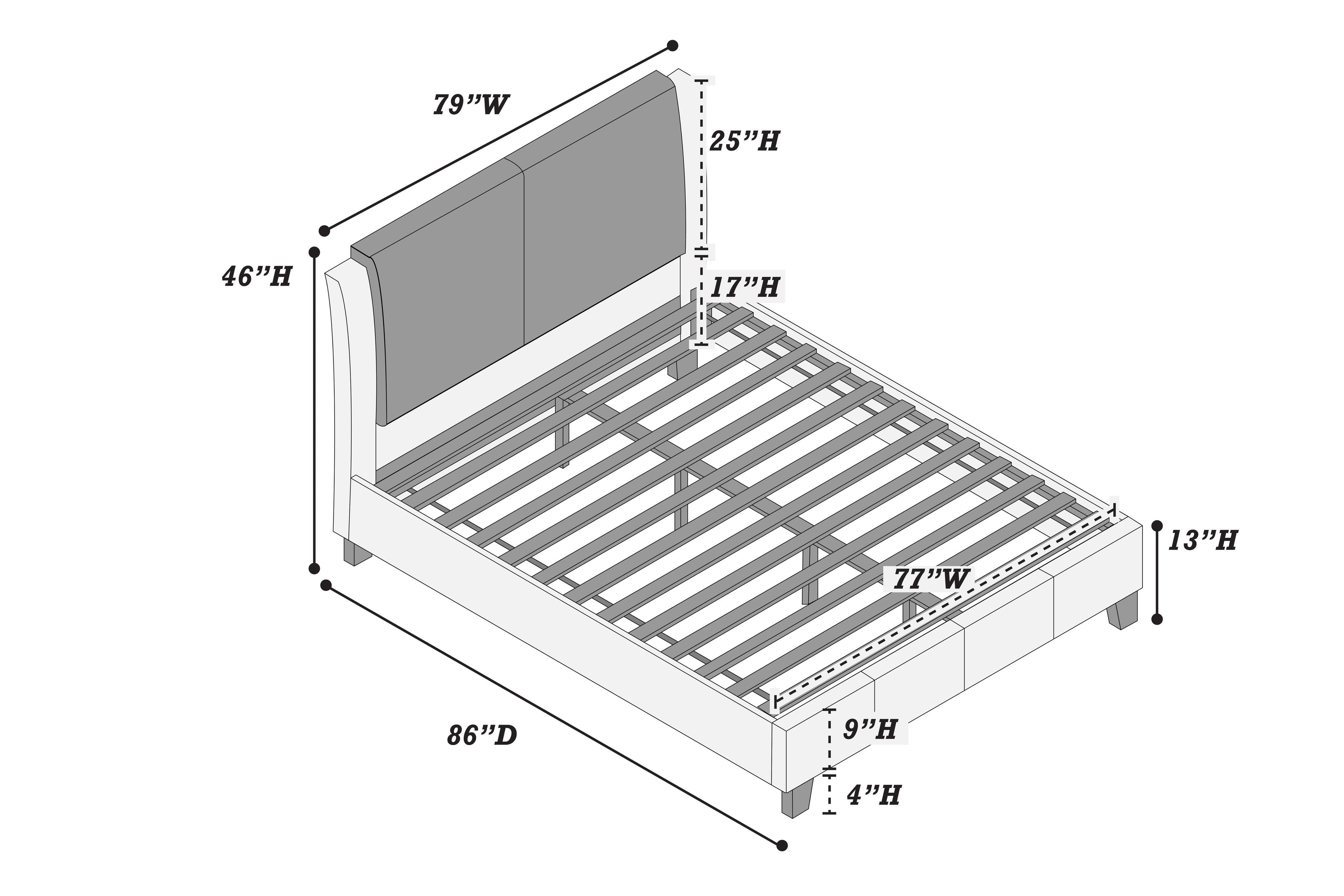 79''W

25''H

46''H

17''H

13''H

77''W

86''D

9''H

4''H