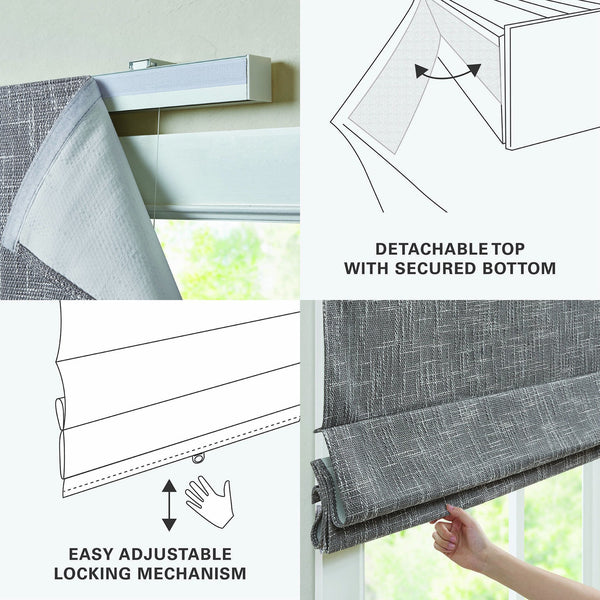 DETACHABLE TOP
WITH SECURED BOTTOM

EASY ADJUSTABLE
LOCKING MECHANISM