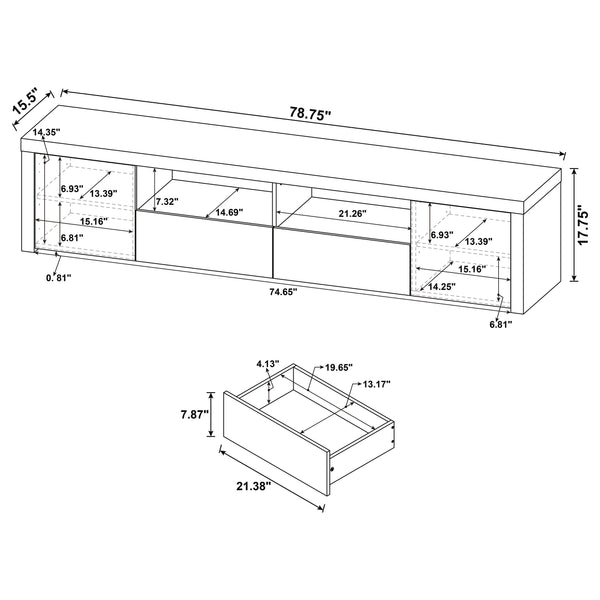 15.5"
78.75"
14.35"
6.93"
13.39"
7.32"
14.69"
21.26"
15.16"
6.81"
6.93"
13.39"
17.75"
15.16"
14.25"
0.81"
74.65"
6.81"
4.13"
19.65"
13.17"
7.87"
21.38"