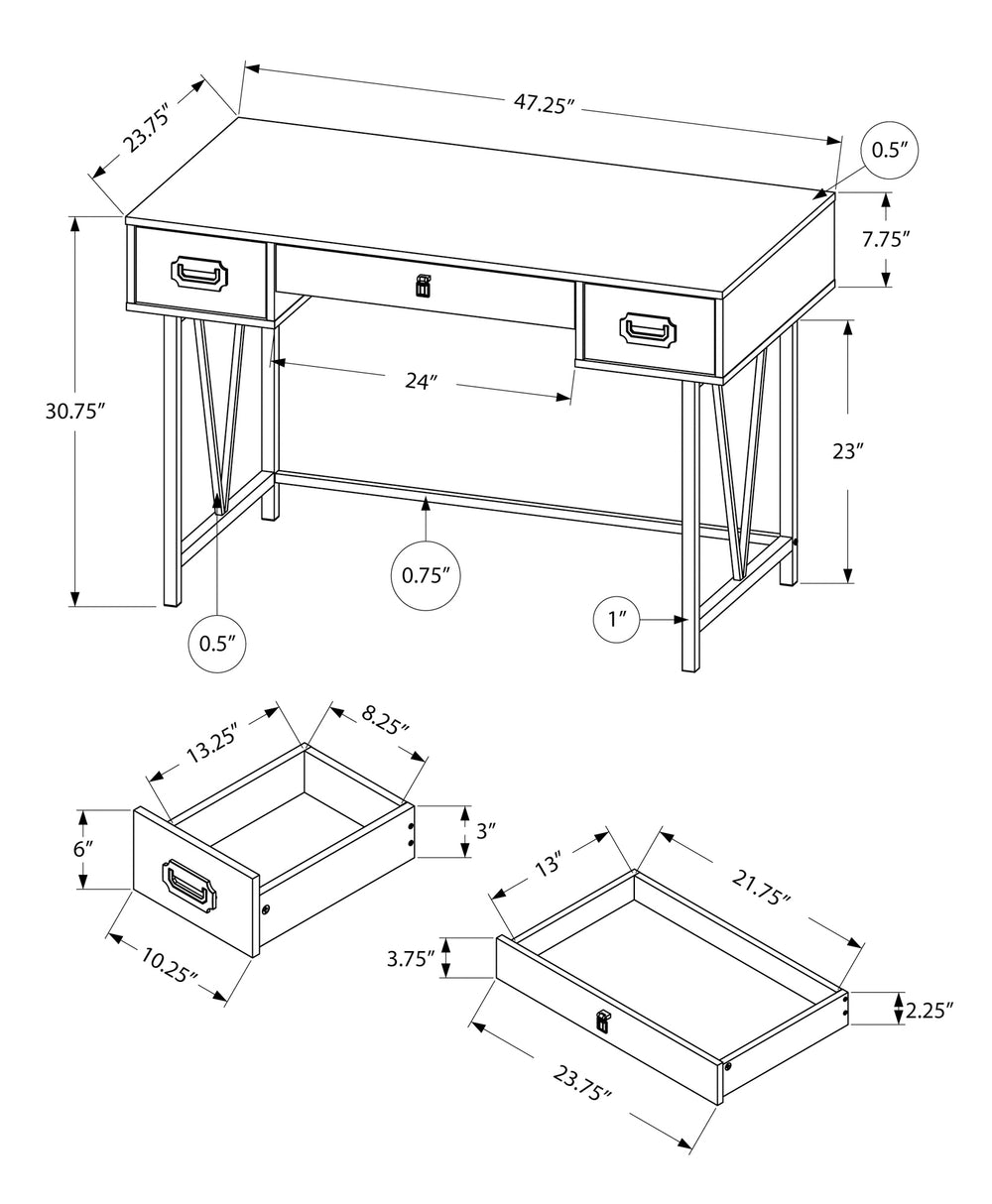 23.75″
47.25″
0.5″
7.75″
30.75″
24″
23″
0.75″
0.5″
1″
13.25″
8.25″
6″
3″
10.25″
13″
21.75″
3.75″
2.25″
23.75″