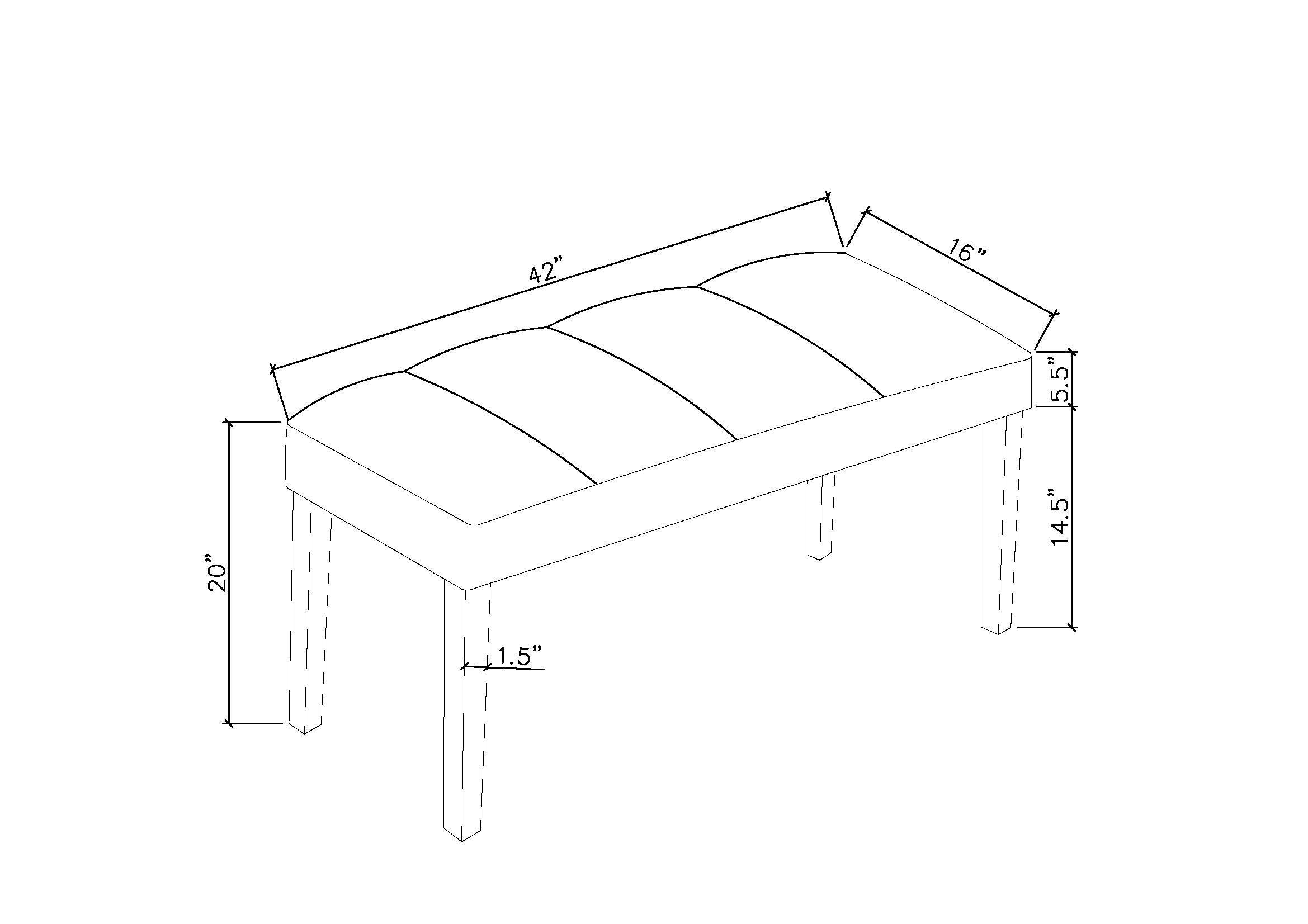 42"
16"
5.5"
14.5"
20"
1.5"