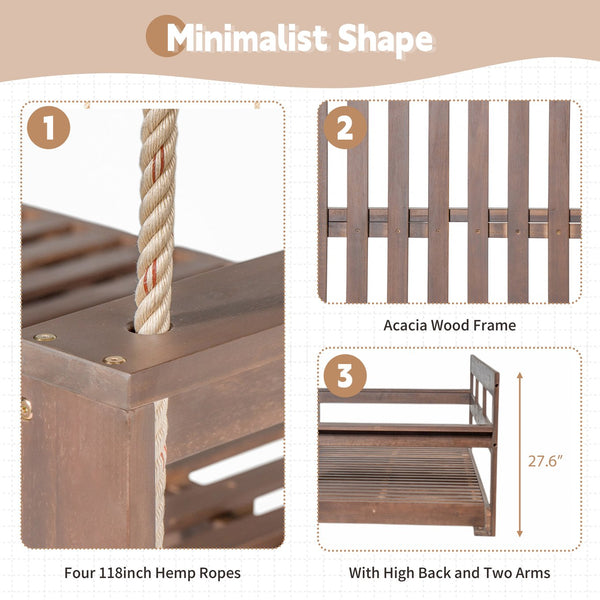 Minimalist Shape

1

Four 118inch Hemp Ropes

2

Acacia Wood Frame

3

27.6"

With High Back and Two Arms