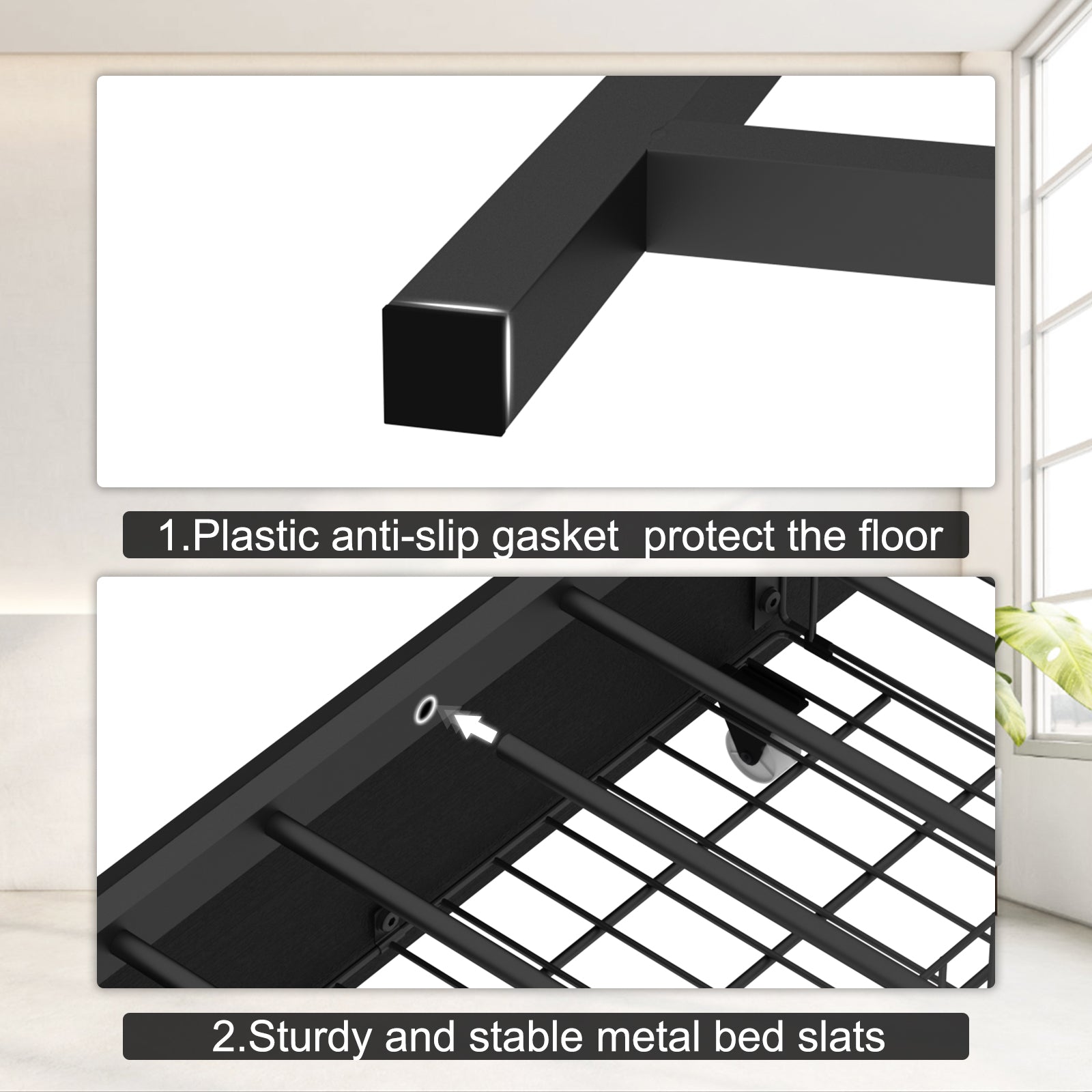 1.Plastic anti-slip gasket  protect the floor

2.Sturdy and stable metal bed slats