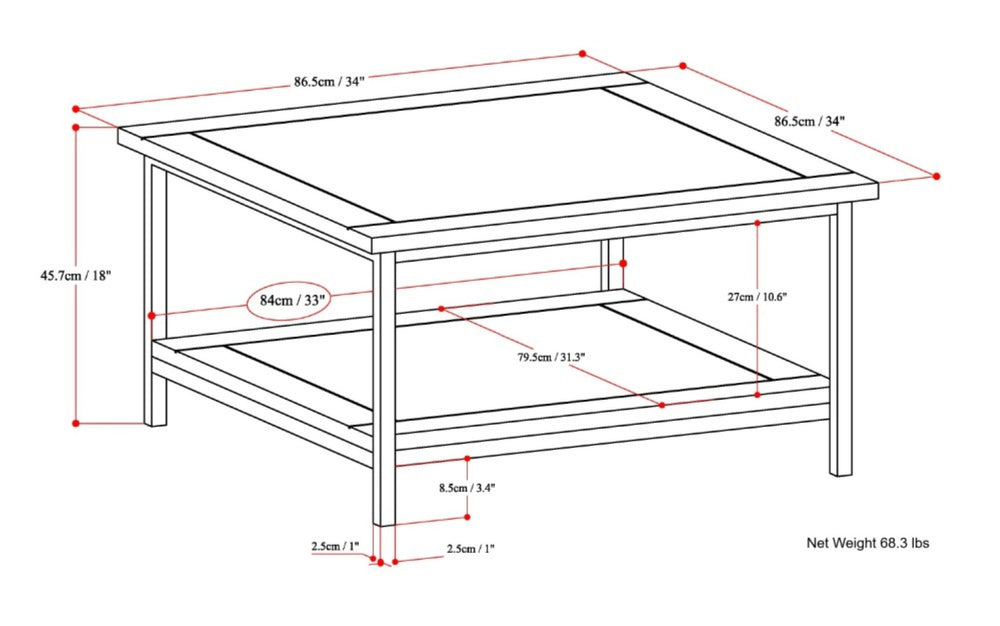 86.5cm / 34"

86.5cm / 34"

45.7cm / 18"

84cm / 33"

27cm / 10.6"

79.5cm / 31.3"

8.5cm / 3.4"

2.5cm / 1"

2.5cm / 1"

Net Weight 68.3 lbs