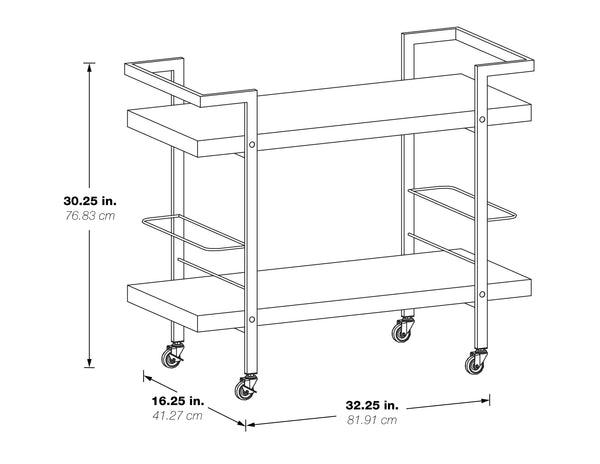 30.25 in.
76.83 cm

16.25 in.
41.27 cm

32.25 in.
81.91 cm