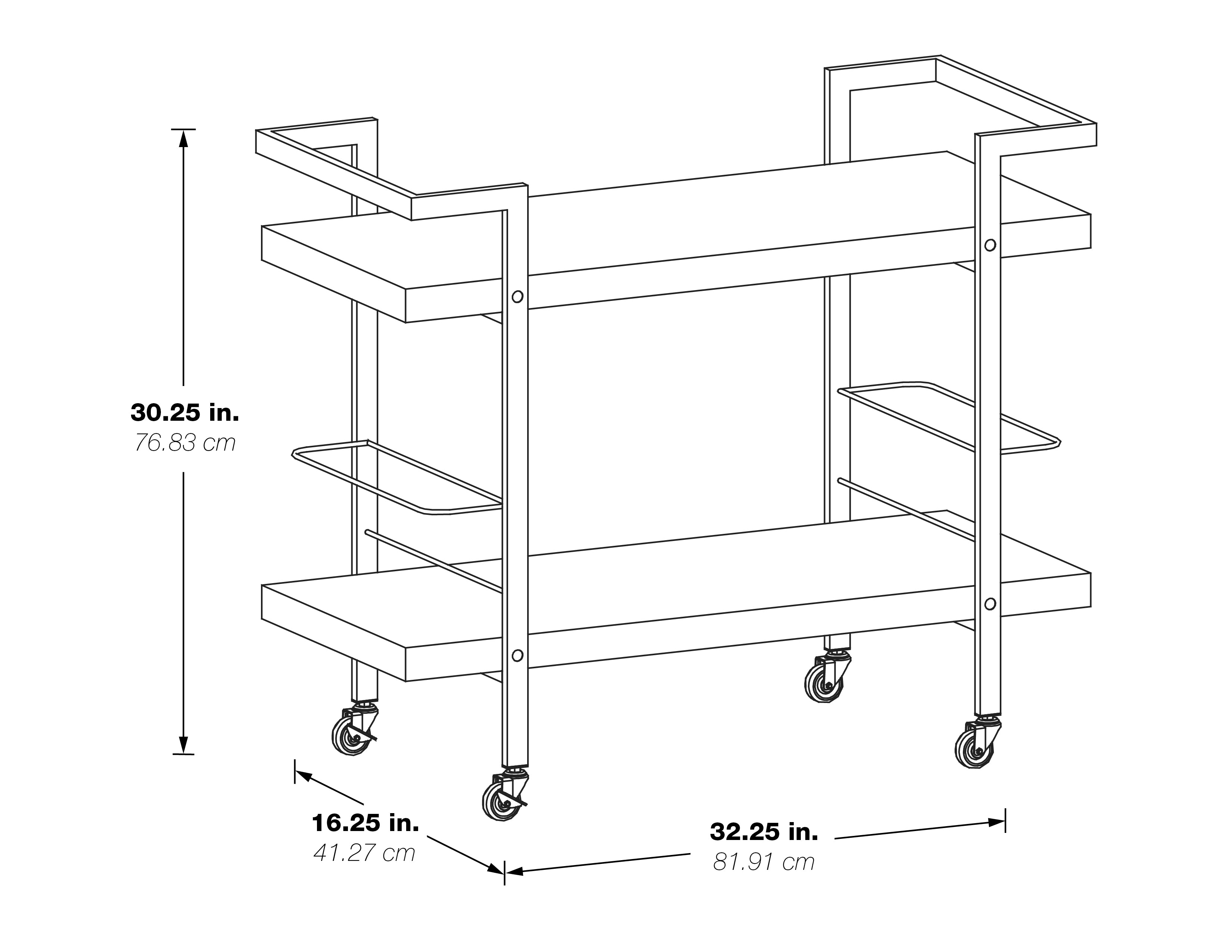 30.25 in.
76.83 cm

16.25 in.
41.27 cm

32.25 in.
81.91 cm