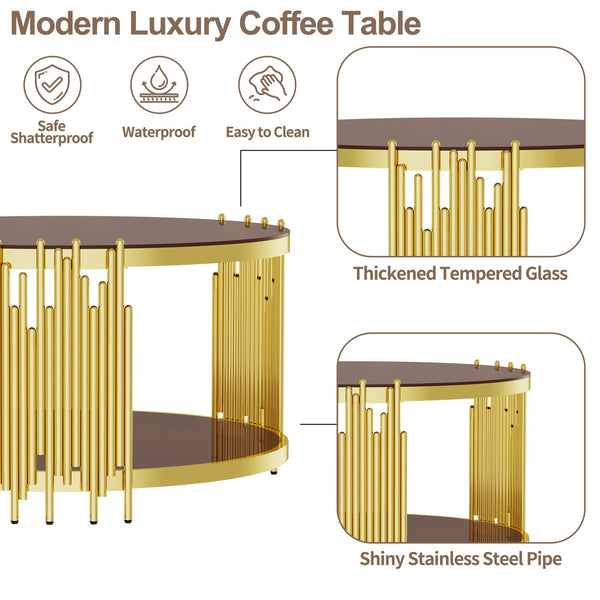 Modern Luxury Coffee Table

Safe Shatterproof

Waterproof

Easy to Clean

Thickened Tempered Glass

Shiny Stainless Steel Pipe