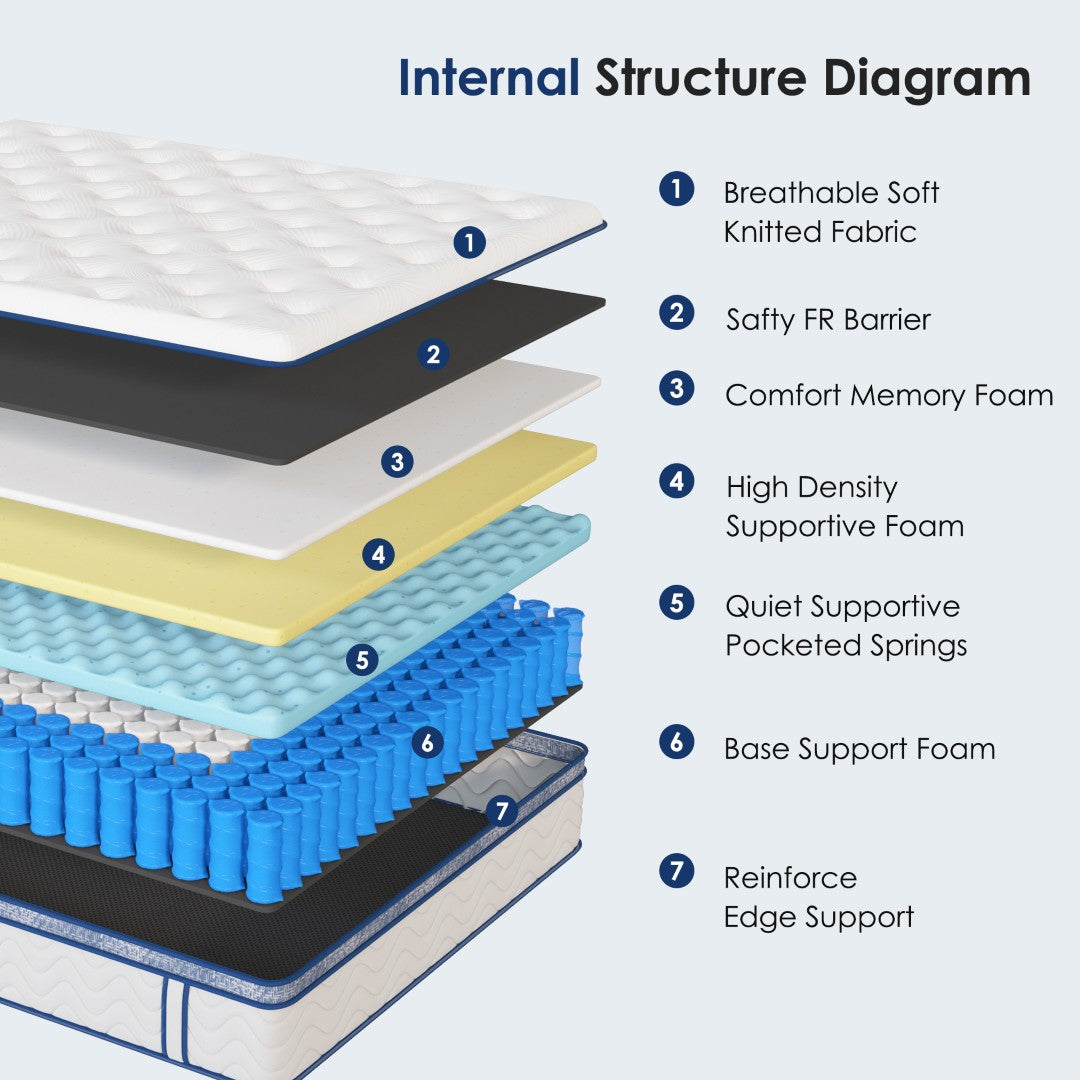 Internal Structure Diagram

1
2
3
4
5
6
7

1 Breathable Soft Knitted Fabric

2 Safty FR Barrier

3 Comfort Memory Foam

4 High Density Supportive Foam

5 Quiet Supportive Pocketed Springs

6 Base Support Foam

7 Reinforce Edge Support