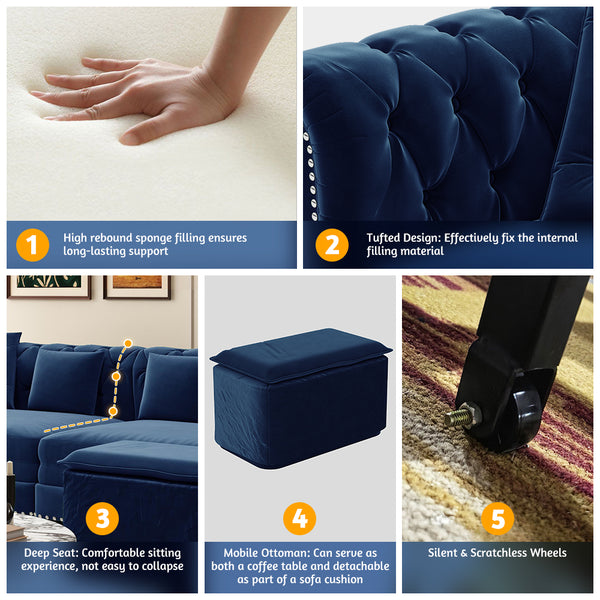 1
High rebound sponge filling ensures long-lasting support

2
Tufted Design: Effectively fix the internal filling material

3
Deep Seat: Comfortable sitting experience, not easy to collapse

4
Mobile Ottoman: Can serve as both a coffee table and detachable as part of a sofa cushion

5
Silent & Scratchless Wheels