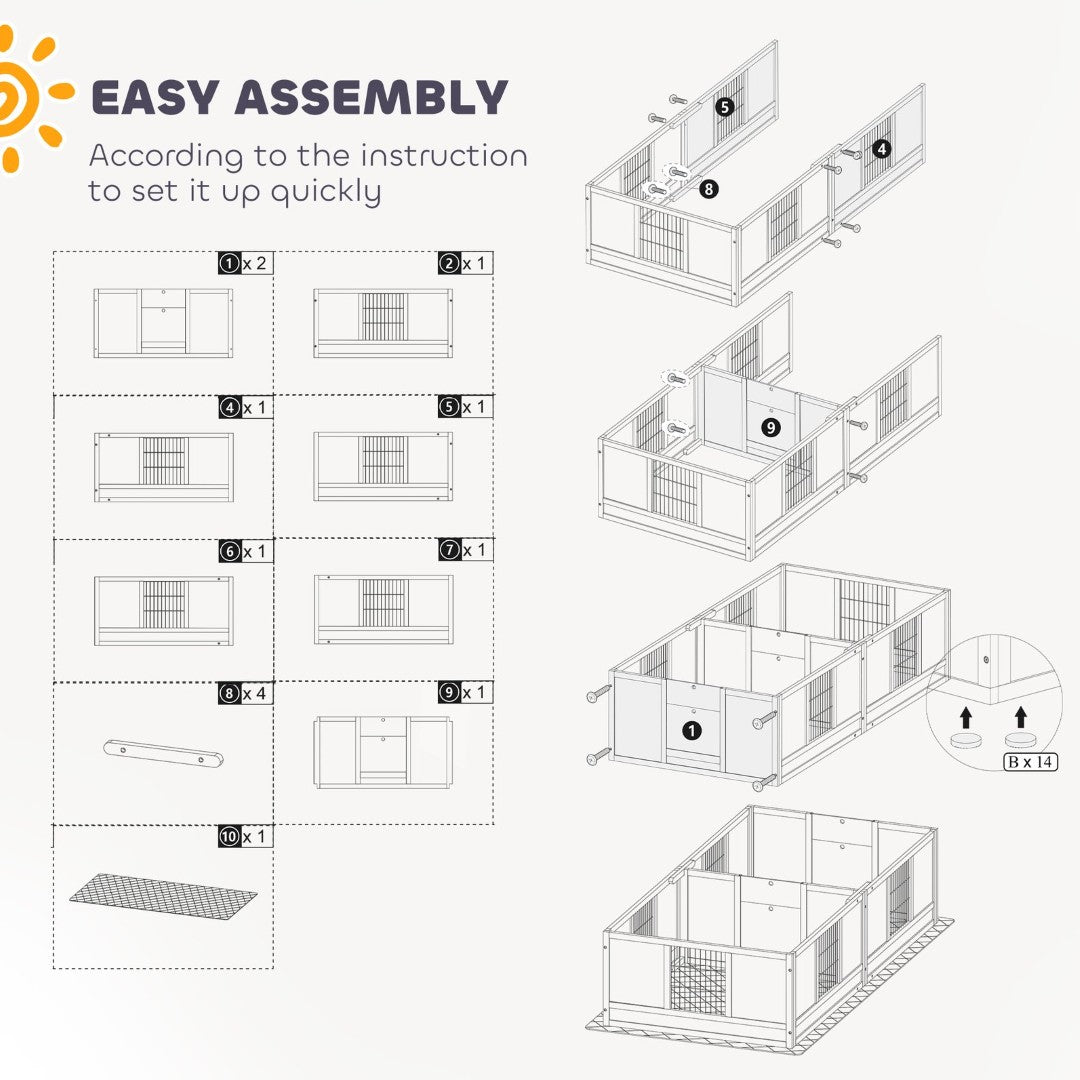 EASY ASSEMBLY
According to the instruction to set it up quickly

1 x 2
2 x 1
4 x 1
5 x 1
6 x 1
7 x 1
8 x 4
9 x 1
10 x 1

5
4
8
9
1
B x 14