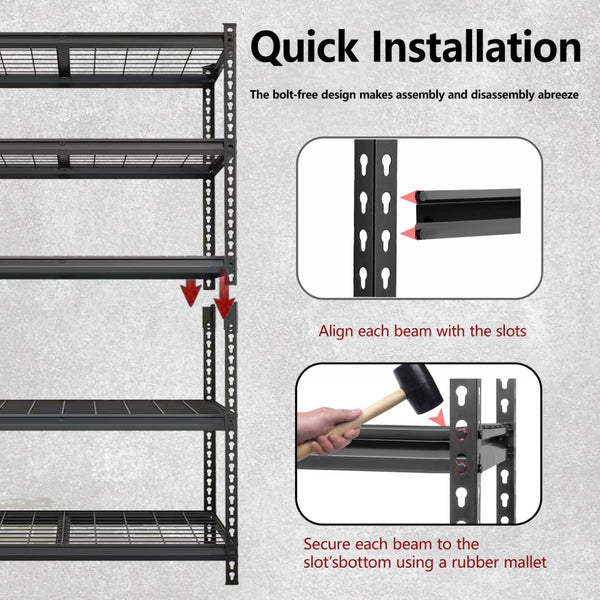 Quick Installation

The bolt-free design makes assembly and disassembly abreeze

Align each beam with the slots

Secure each beam to the slot'sbottom using a rubber mallet