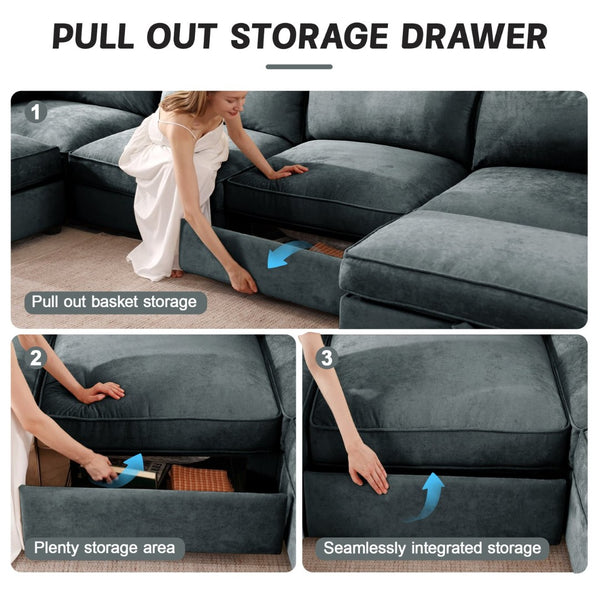 PULL OUT STORAGE DRAWER

1

Pull out basket storage

2

Plenty storage area

3

Seamlessly integrated storage