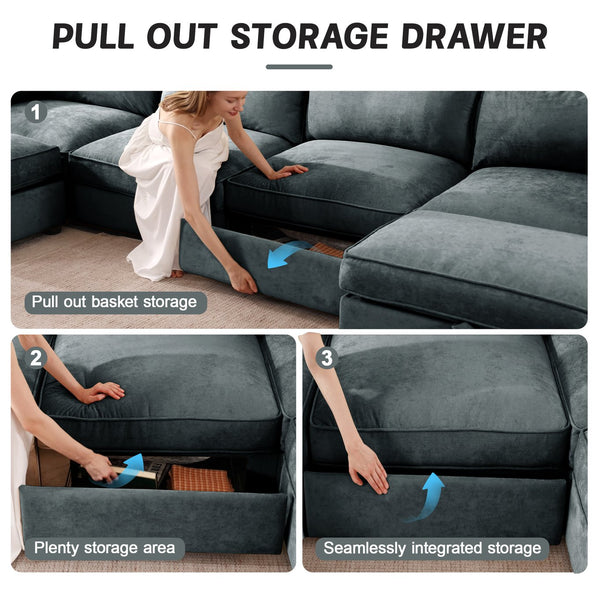 PULL OUT STORAGE DRAWER

1

Pull out basket storage

2

Plenty storage area

3

Seamlessly integrated storage