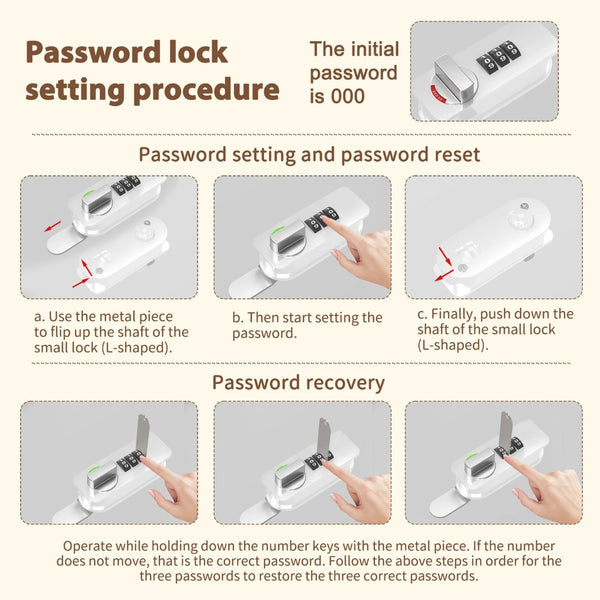 Password lock setting procedure

The initial password is 000

Password setting and password reset

a. Use the metal piece to flip up the shaft of the small lock (L-shaped).

b. Then start setting the password.

c. Finally, push down the shaft of the small lock (L-shaped).

Password recovery

Operate while holding down the number keys with the metal piece. If the number does not move, that is the correct password. Follow the above steps in order for the three passwords to restore the three correct passwords.