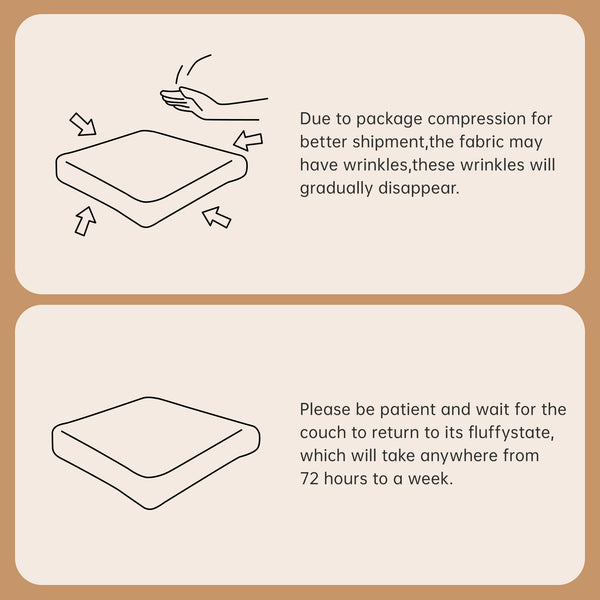 Due to package compression for better shipment,the fabric may have wrinkles,these wrinkles will gradually disappear.

Please be patient and wait for the couch to return to its fluffystate, which will take anywhere from 72 hours to a week.