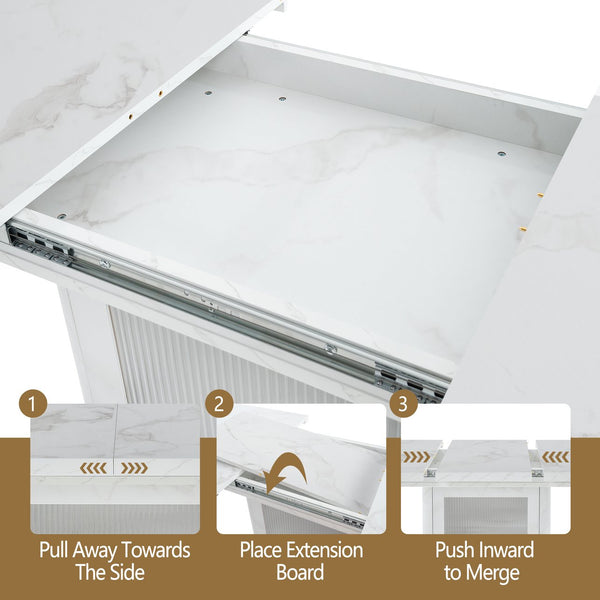 1
Pull Away Towards The Side

2
Place Extension Board

3
Push Inward to Merge