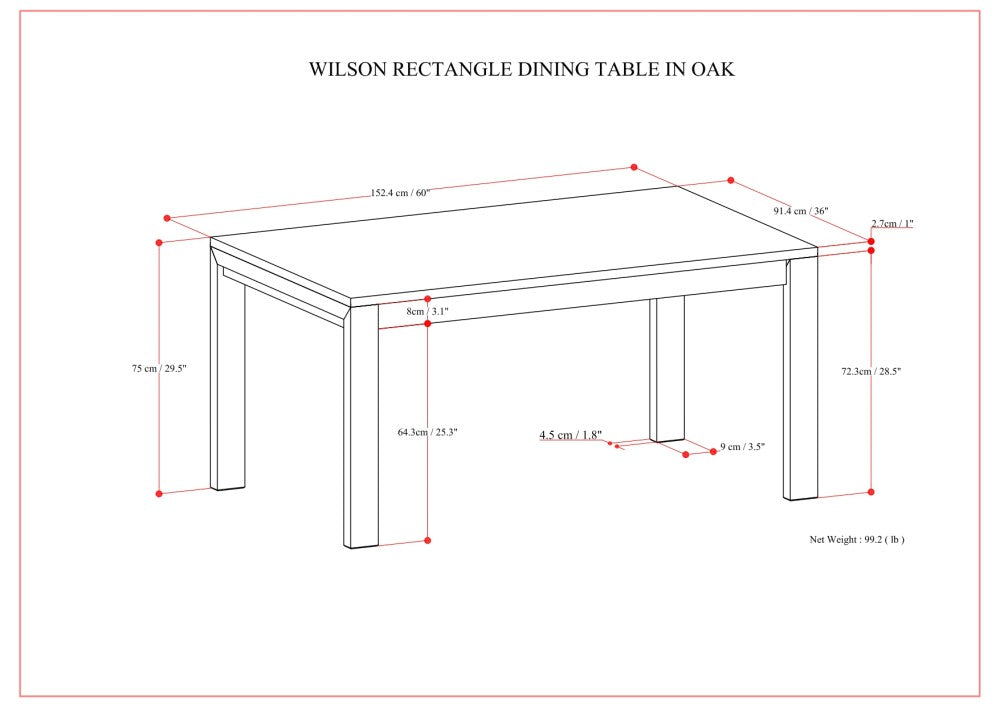 WILSON RECTANGLE DINING TABLE IN OAK

152.4 cm / 60"

91.4 cm / 36"

2.7cm / 1"

8cm / 3.1"

75 cm / 29.5"

72.3cm / 28.5"

64.3cm / 25.3"

4.5 cm / 1.8"

9 cm / 3.5"

Net Weight : 99.2 ( lb )