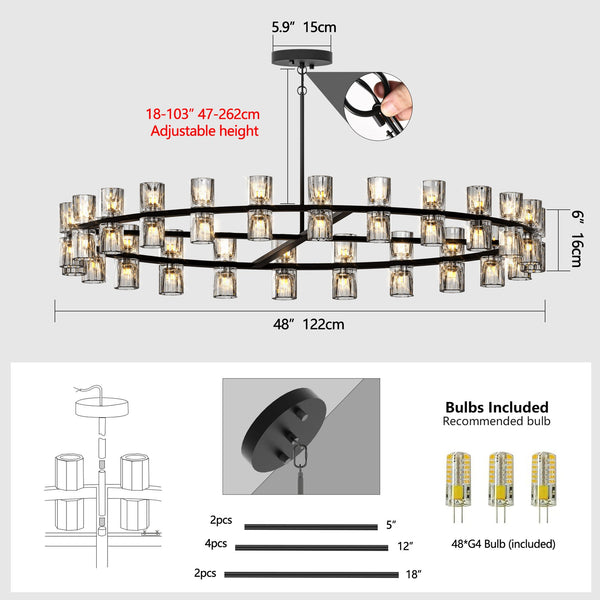 5.9" 15cm

18-103" 47-262cm
Adjustable height

6" 16cm

48" 122cm

Bulbs Included
Recommended bulb

48*G4 Bulb (included)

2pcs 5"

4pcs 12"

2pcs 18"