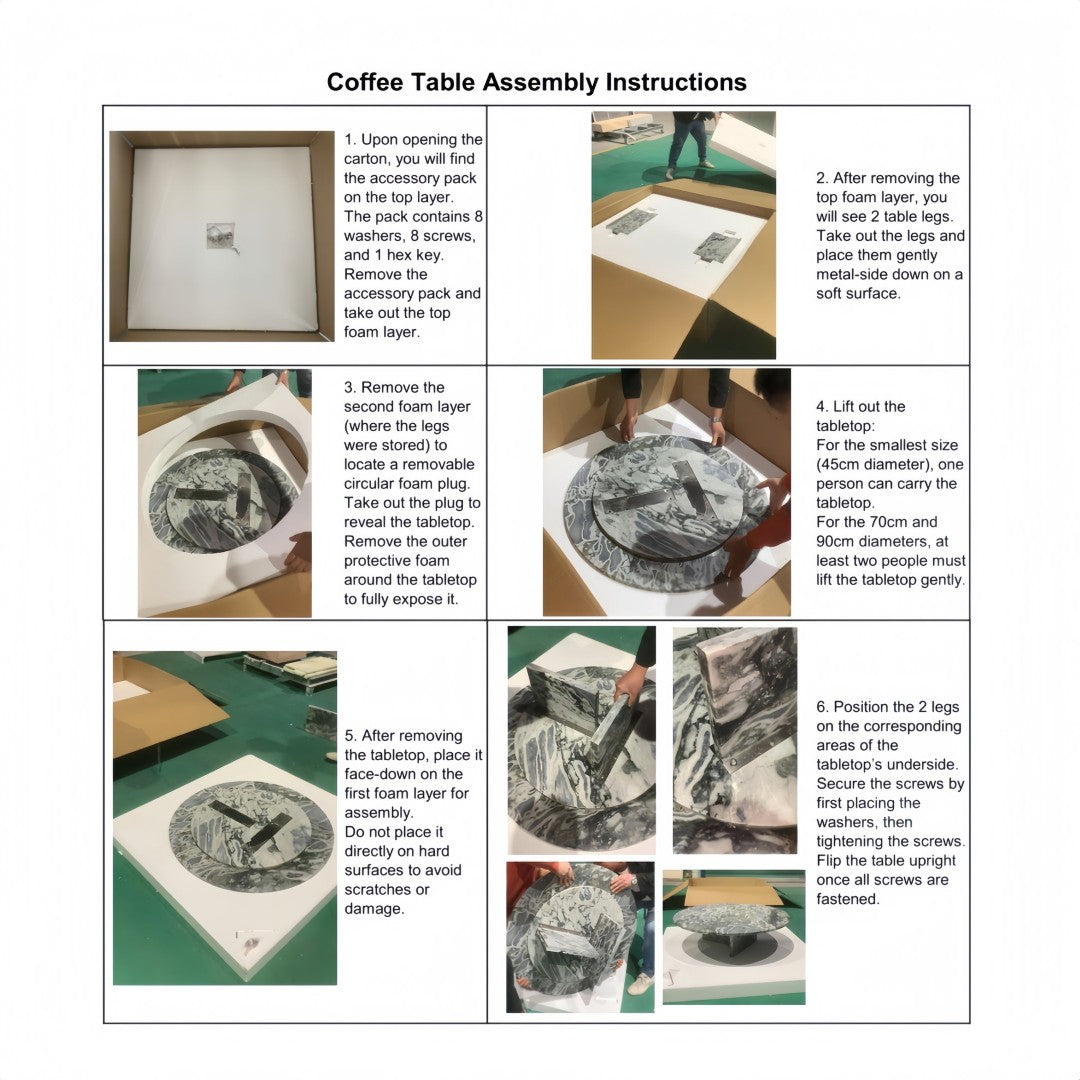 Coffee Table Assembly Instructions

1. Upon opening the carton, you will find the accessory pack on the top layer. The pack contains 8 washers, 8 screws, and 1 hex key. Remove the accessory pack and take out the top foam layer.

2. After removing the top foam layer, you will see 2 table legs. Take out the legs and place them gently metal-side down on a soft surface.

3. Remove the second foam layer (where the legs were stored) to locate a removable circular foam plug. Take out the plug to reveal the tabletop. Remove the outer protective foam around the tabletop to fully expose it.

4. Lift out the tabletop:
For the smallest size (45cm diameter), one person can carry the tabletop.
For the 70cm and 90cm diameters, at least two people must lift the tabletop gently.

5. After removing the tabletop, place it face-down on the first foam layer for assembly.
Do not place it directly on hard surfaces to avoid scratches or damage.

6. Position the 2 legs on the corresponding areas of the tabletop's underside. Secure the screws by first placing the washers, then tightening the screws. Flip the table upright once all screws are fastened.