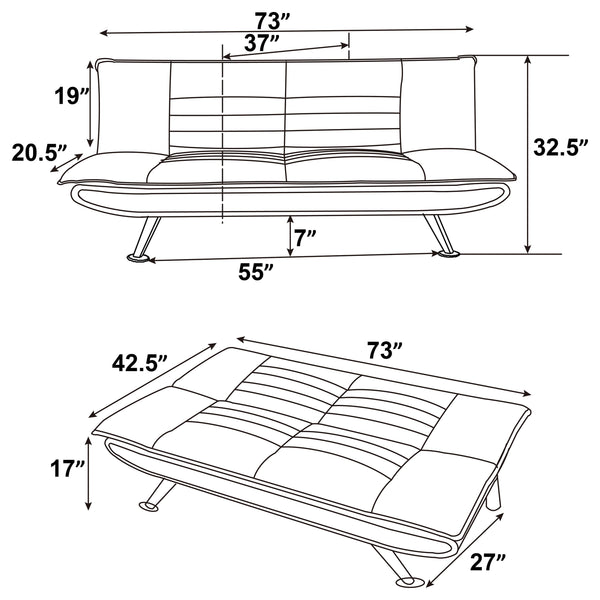 73”
37”
19”
20.5”
32.5”
7”
55”

42.5”
73”
17”
27”