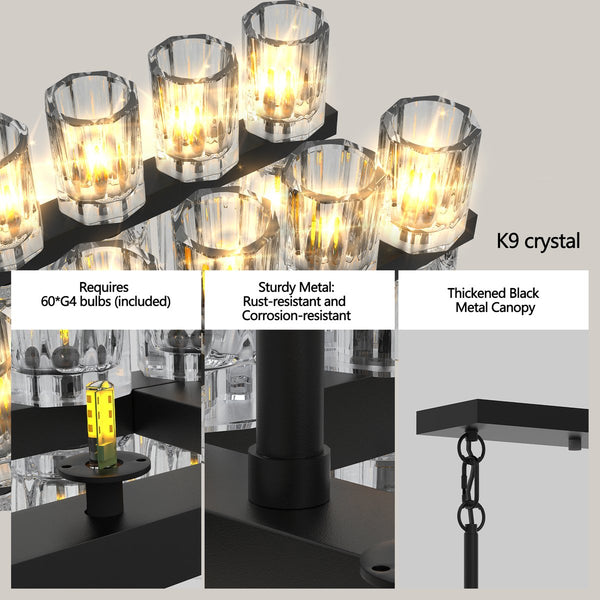 K9 crystal

Requires 60*G4 bulbs (included)

Sturdy Metal: Rust-resistant and Corrosion-resistant

Thickened Black Metal Canopy