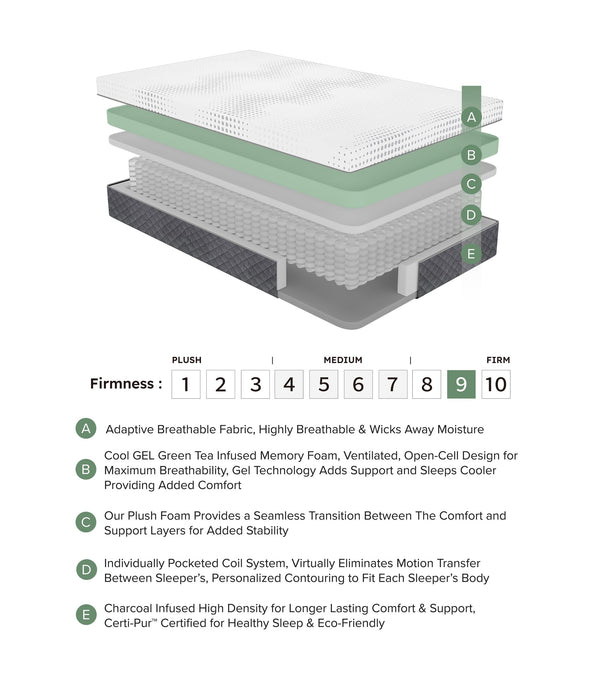 A
B
C
D
E

PLUSH | MEDIUM | FIRM

Firmness : 1 2 3 4 5 6 7 8 9 10

A Adaptive Breathable Fabric, Highly Breathable & Wicks Away Moisture

B Cool GEL Green Tea Infused Memory Foam, Ventilated, Open-Cell Design for Maximum Breathability, Gel Technology Adds Support and Sleeps Cooler Providing Added Comfort

C Our Plush Foam Provides a Seamless Transition Between The Comfort and Support Layers for Added Stability

D Individually Pocketed Coil System, Virtually Eliminates Motion Transfer Between Sleeper's, Personalized Contouring to Fit Each Sleeper's Body

E Charcoal Infused High Density for Longer Lasting Comfort & Support, Certi-Pur™ Certified for Healthy Sleep & Eco-Friendly