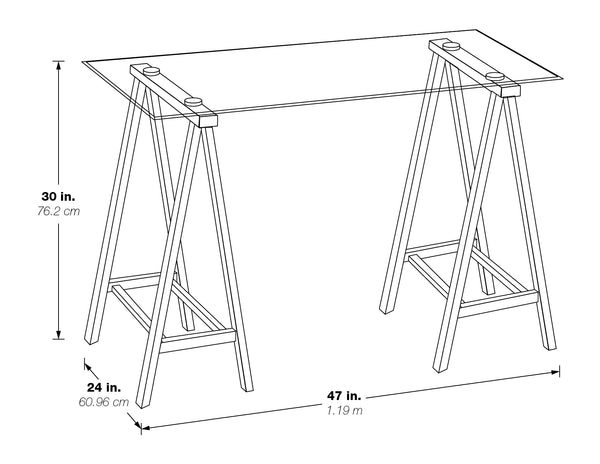 30 in.
76.2 cm

24 in.
60.96 cm

47 in.
1.19 m