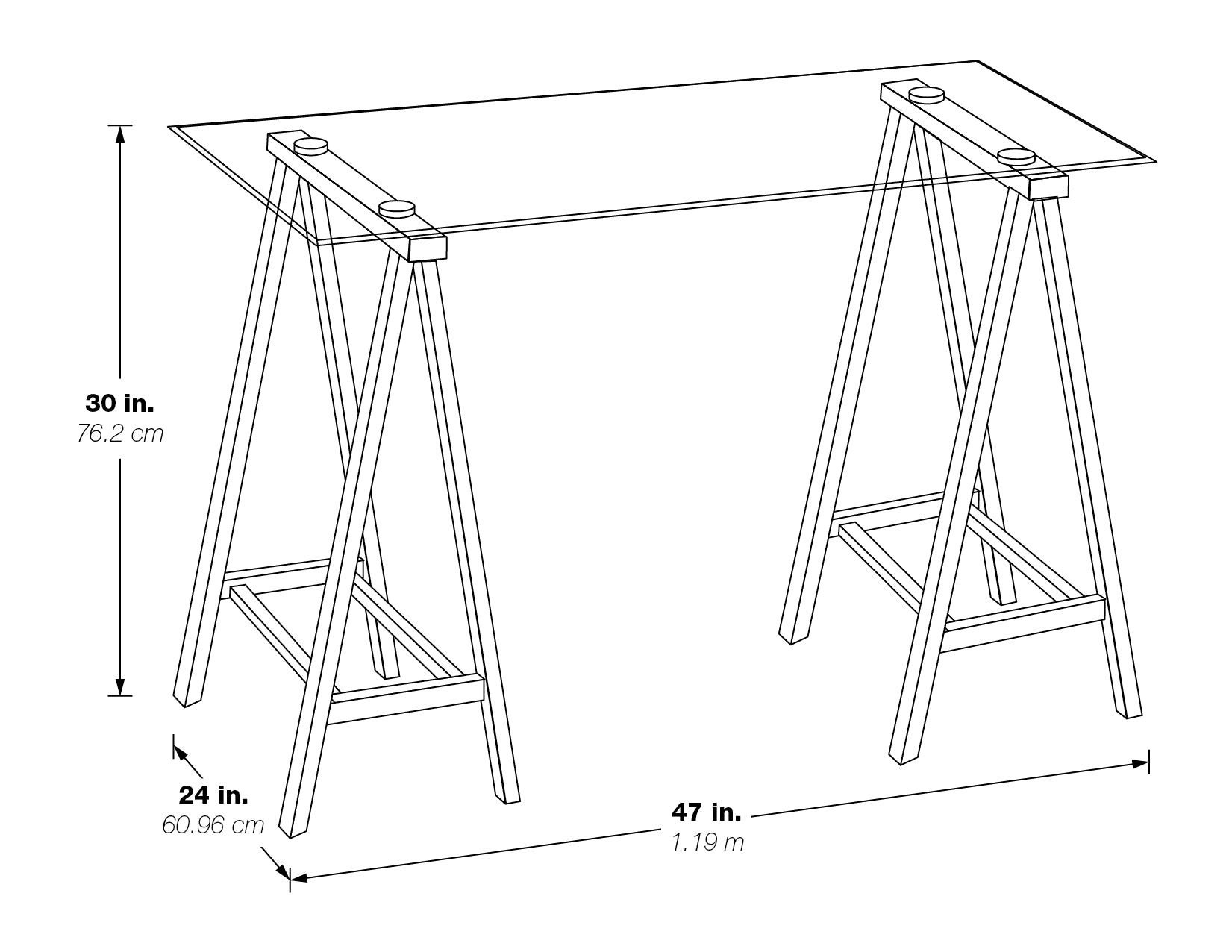 30 in.
76.2 cm

24 in.
60.96 cm

47 in.
1.19 m