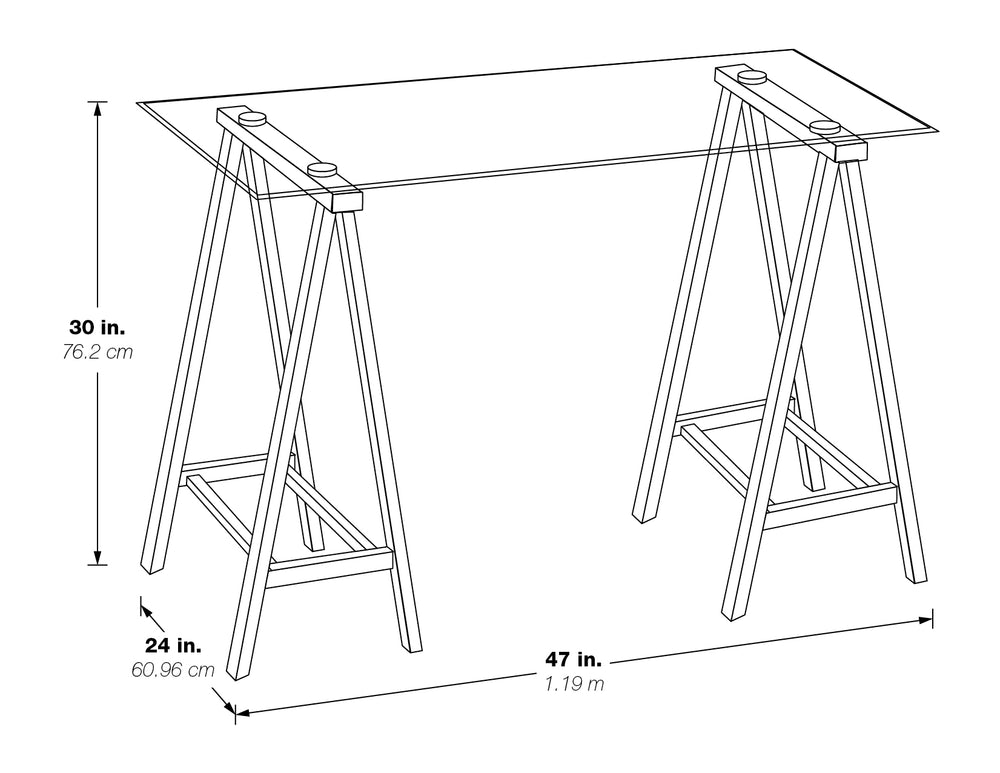 30 in.
76.2 cm

24 in.
60.96 cm

47 in.
1.19 m