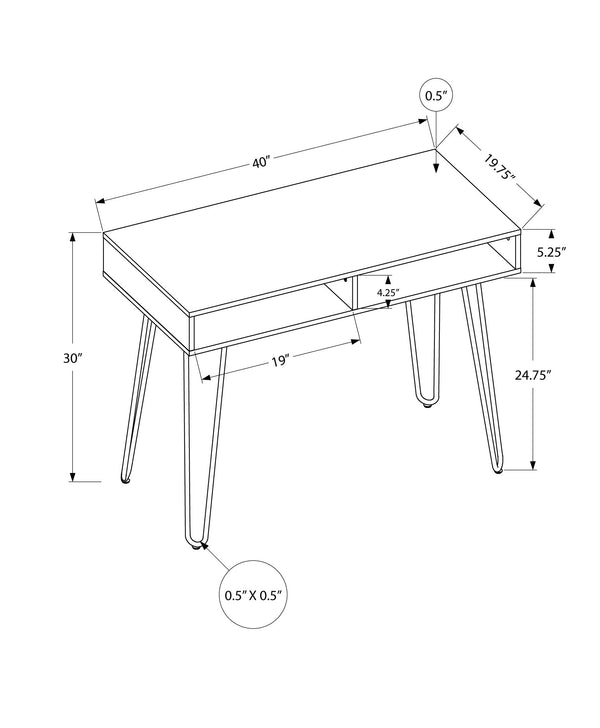 0.5″

40″

19.75″

5.25″

4.25″

30″

19″

24.75″

0.5″ X 0.5″